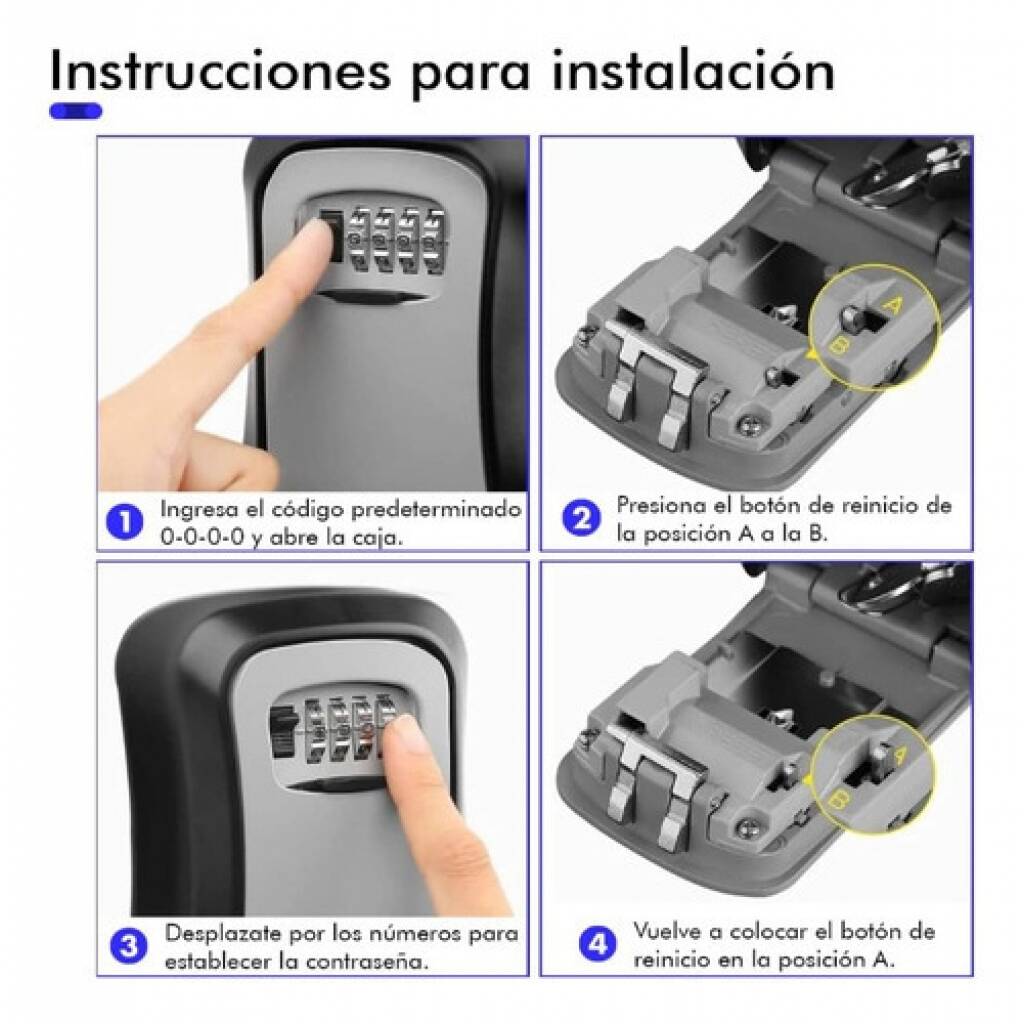 Instrucciones para instalación

A
B

1 Ingresa el código predeterminado 0-0-0-0 y abre la caja.

2 Presiona el botón de reinicio de la posición A a la B.

A
B

3 Desplazate por los números para establecer la contraseña.

4 Vuelve a colocar el botón de reinicio en la posición A.